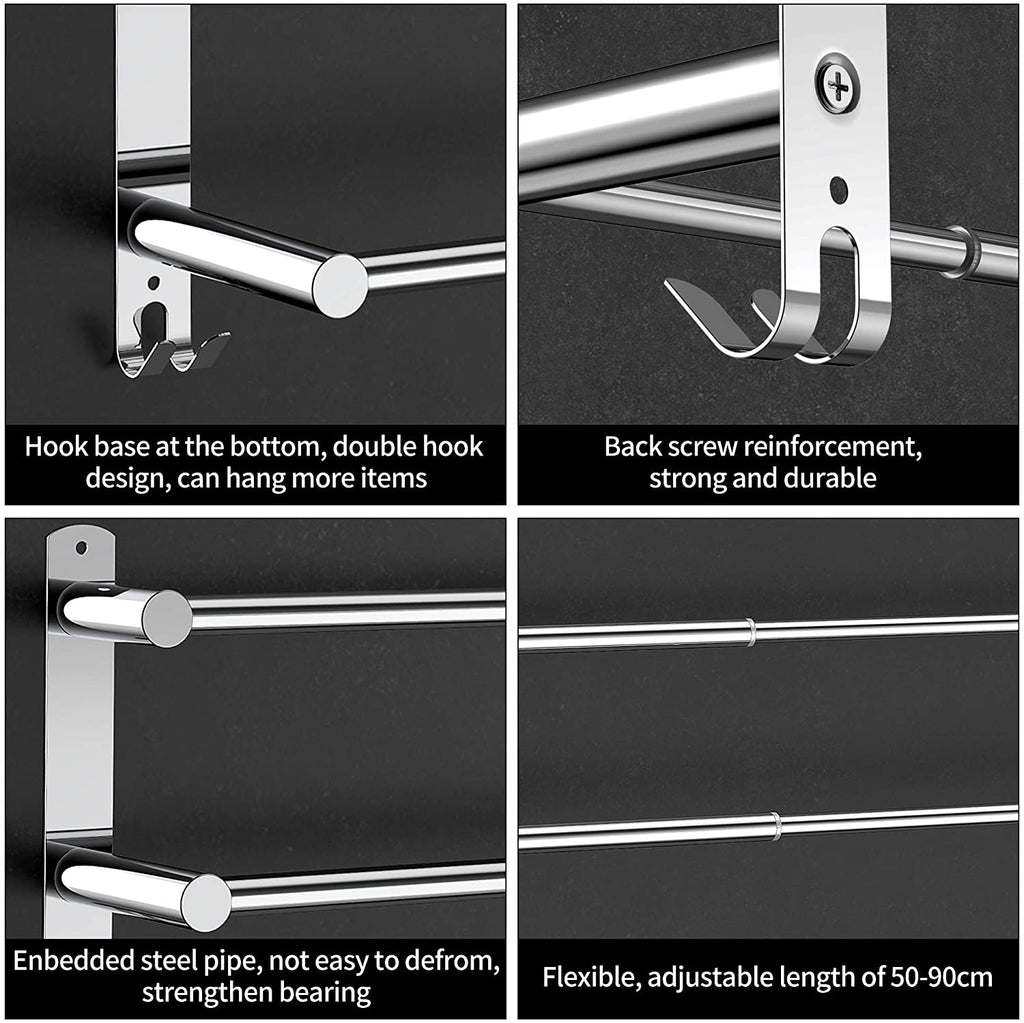 Hook base at the bottom, double hook design, can hang more items

Back screw reinforcement, strong and durable

Enbedded steel pipe, not easy to defrom, strengthen bearing

Flexible, adjustable length of 50-90cm