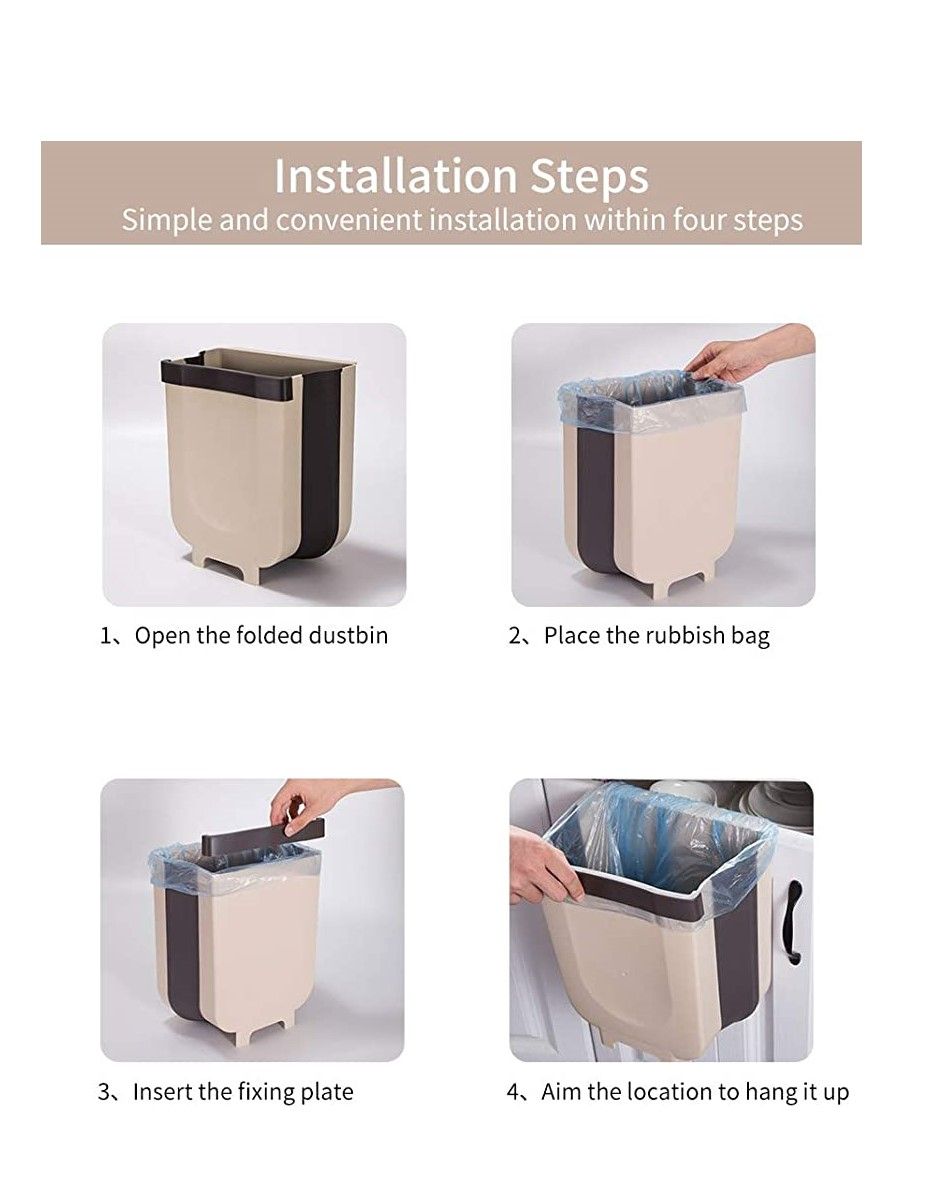 Installation Steps
Simple and convenient installation within four steps

1、Open the folded dustbin

2、Place the rubbish bag

3、Insert the fixing plate

4、Aim the location to hang it up