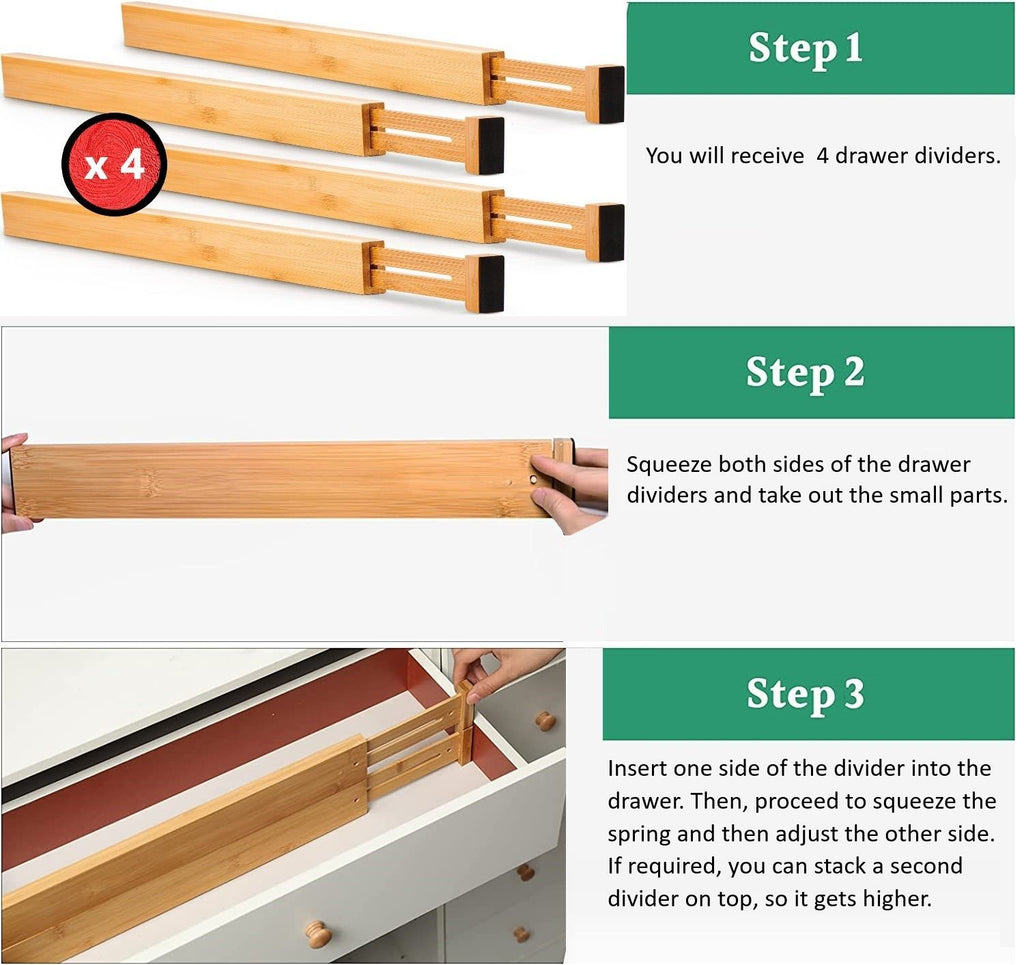 x 4

Step 1

You will receive  4 drawer dividers.

Step 2

Squeeze both sides of the drawer dividers and take out the small parts.

Step 3

Insert one side of the divider into the drawer. Then, proceed to squeeze the spring and then adjust the other side. If required, you can stack a second divider on top, so it gets higher.