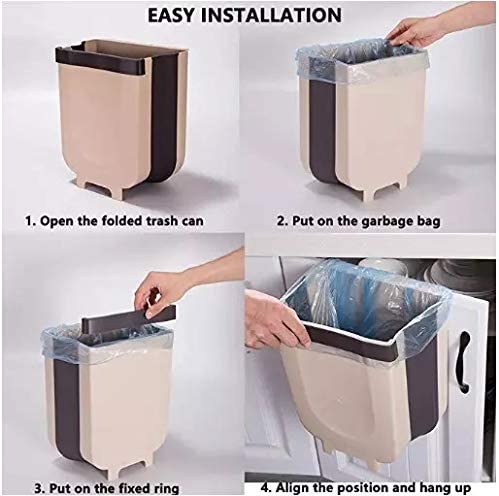 EASY INSTALLATION

1. Open the folded trash can

2. Put on the garbage bag

3. Put on the fixed ring

4. Align the position and hang up