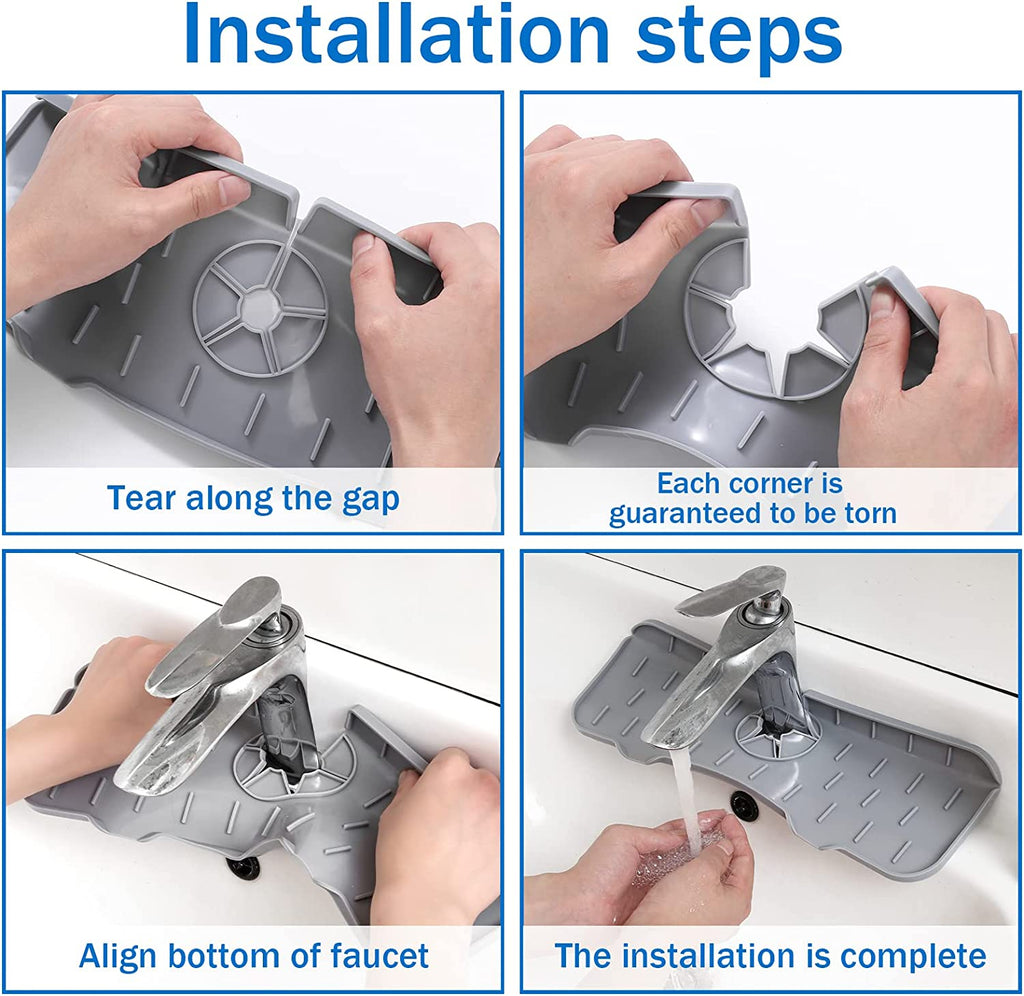 Installation steps

Tear along the gap

Each corner is guaranteed to be torn

Align bottom of faucet

The installation is complete