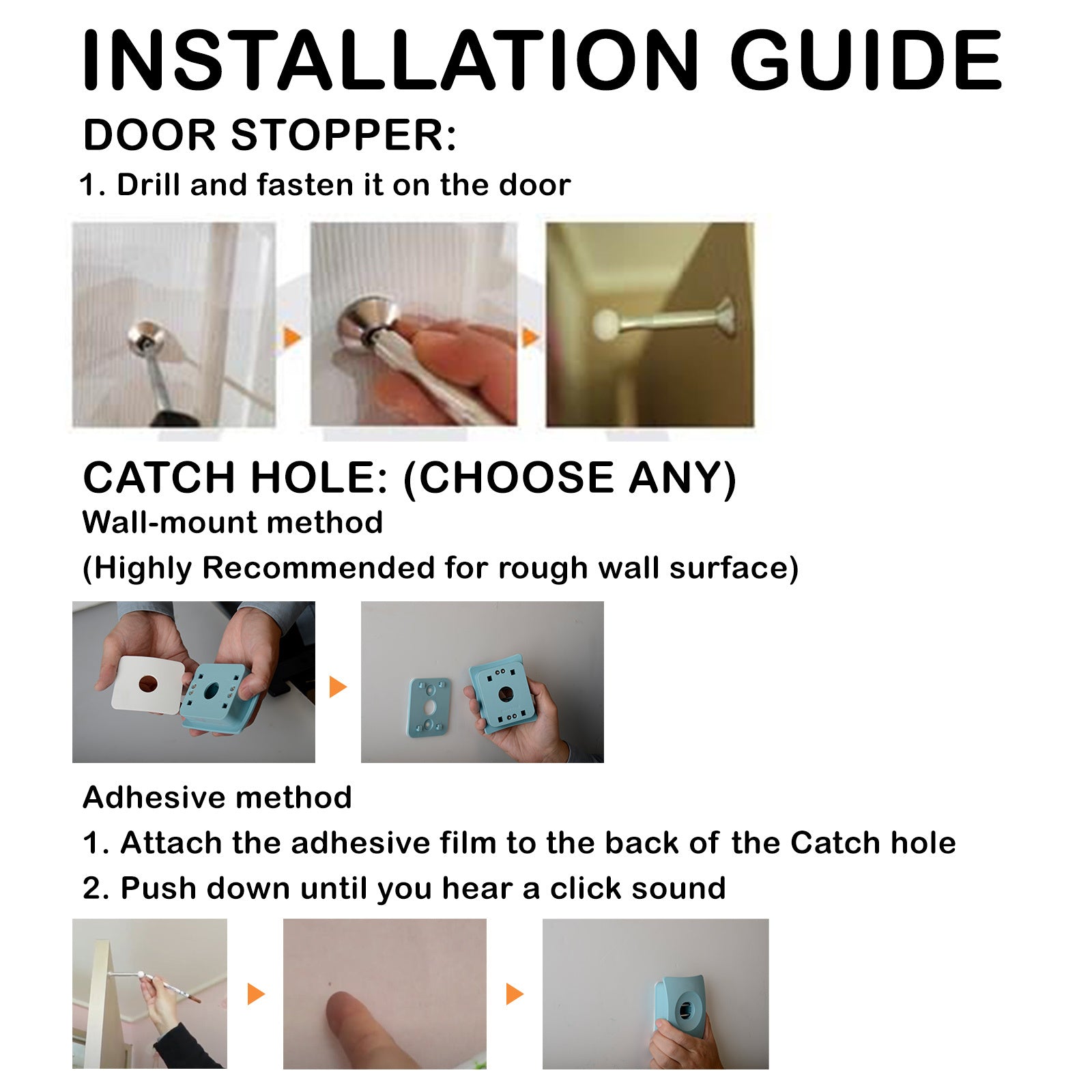 INSTALLATION GUIDE

DOOR STOPPER:

1. Drill and fasten it on the door

CATCH HOLE: (CHOOSE ANY)

Wall-mount method

(Highly Recommended for rough wall surface)

Adhesive method

1. Attach the adhesive film to the back of the Catch hole

2. Push down until you hear a click sound