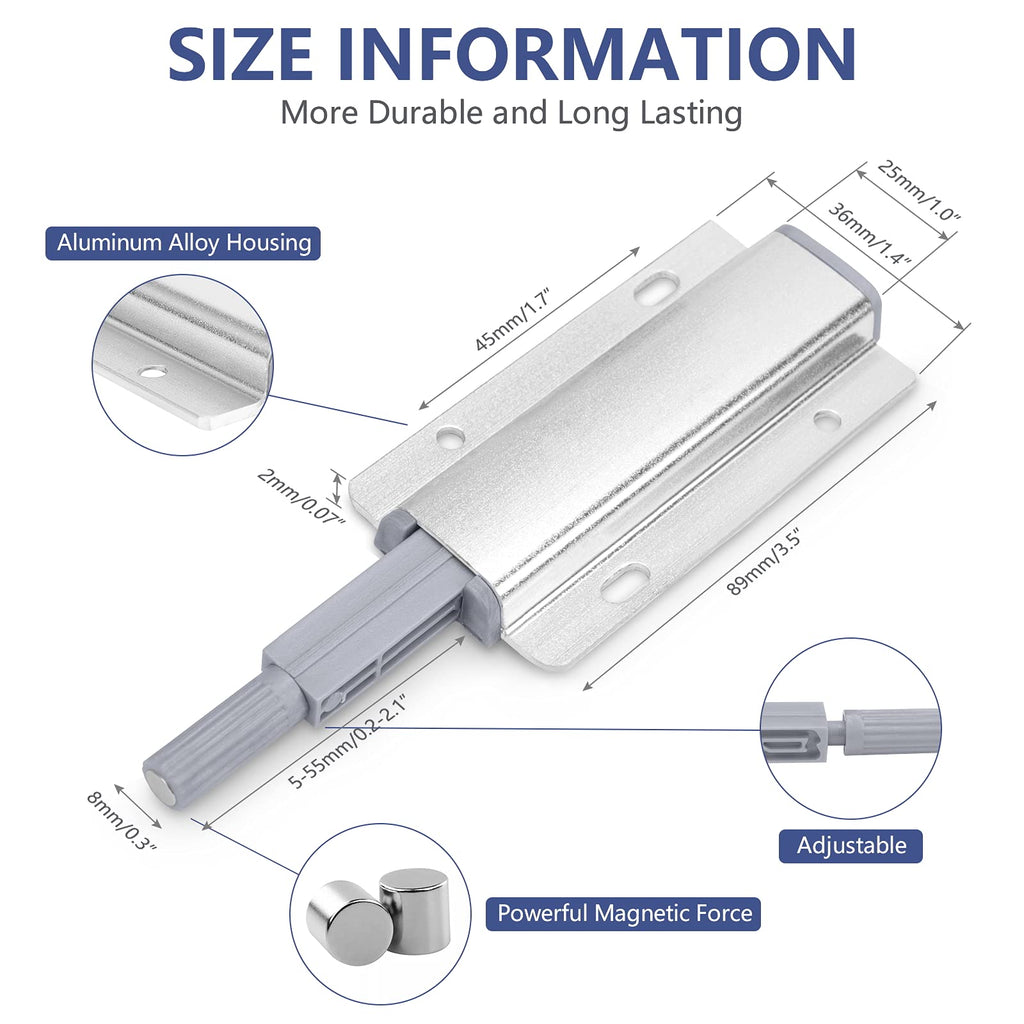 SIZE INFORMATION
More Durable and Long Lasting

Aluminum Alloy Housing

25mm/1.0"
36mm/1.4"
45mm/1.7"
2mm/0.07"
89mm/3.5"
5-55mm/0.2-2.1"
8mm/0.3"

Adjustable

Powerful Magnetic Force