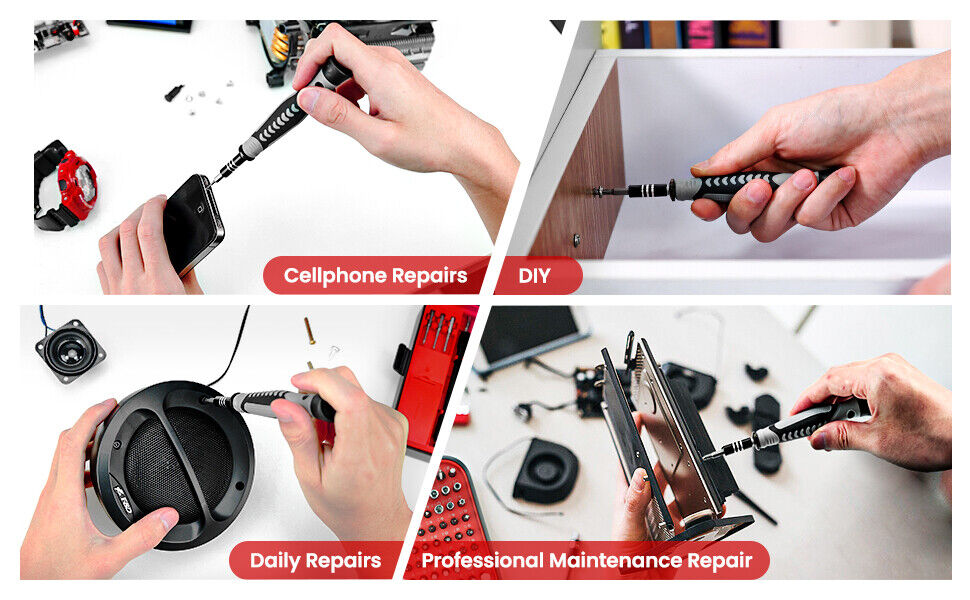 Cellphone Repairs

DIY

Daily Repairs

Professional Maintenance Repair