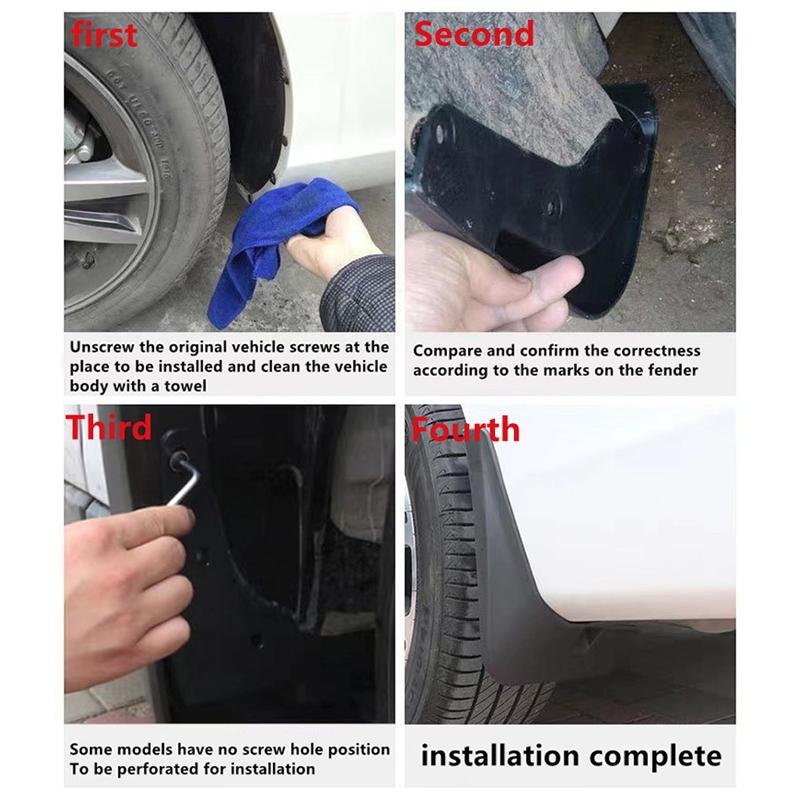 first

Unscrew the original vehicle screws at the place to be installed and clean the vehicle body with a towel

Second

Compare and confirm the correctness according to the marks on the fender

Third

Some models have no screw hole position To be perforated for installation

Fourth

installation complete