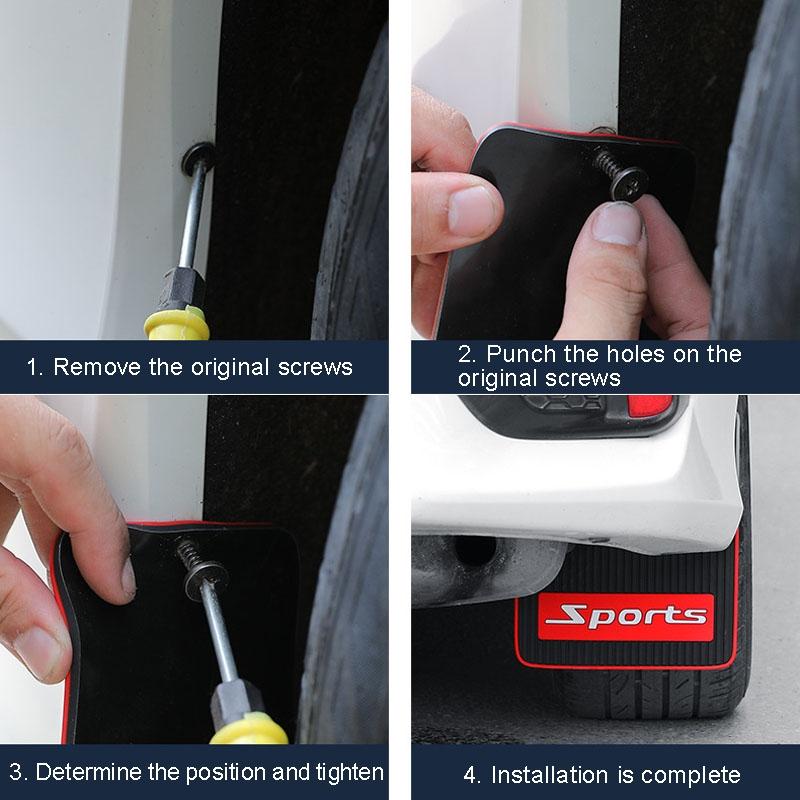 1. Remove the original screws

2. Punch the holes on the original screws

3. Determine the position and tighten

Sports

4. Installation is complete