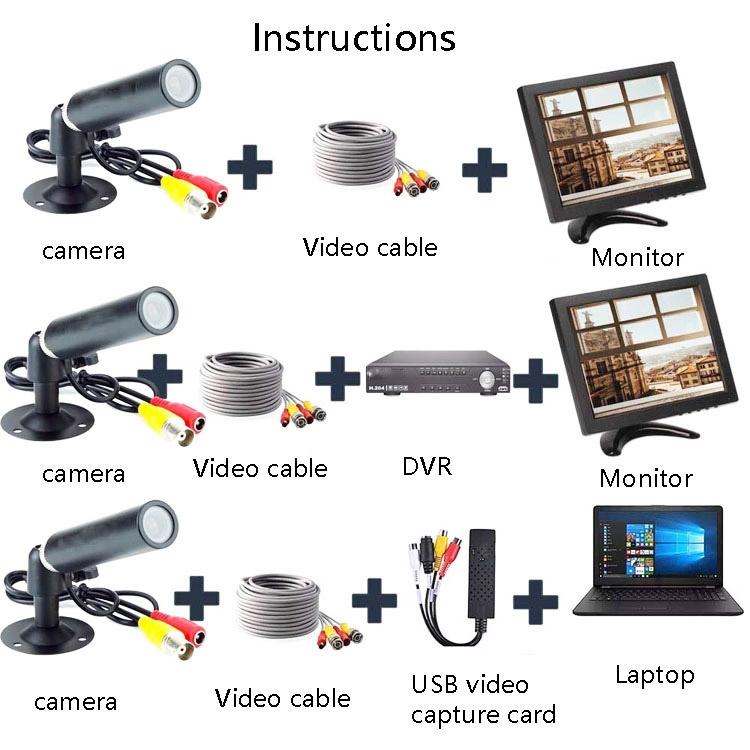 Instructions

camera

Video cable

Monitor

H.264

camera

Video cable

DVR

Monitor

camera

Video cable

USB video capture card

Laptop