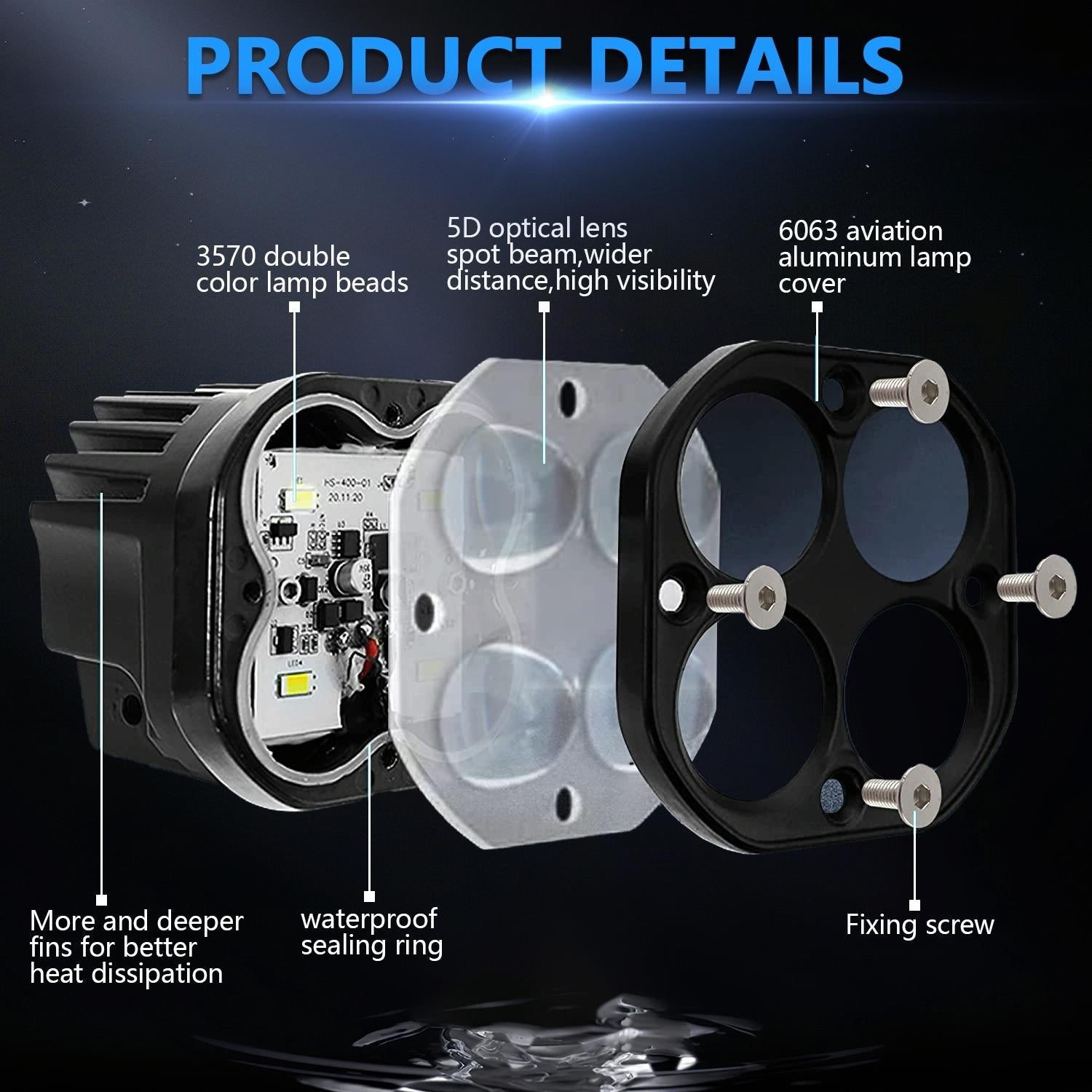 PRODUCT DETAILS

3570 double color lamp beads

5D optical lens spot beam,wider distance,high visibility

6063 aviation aluminum lamp cover

HS-400-01
20.11.20

More and deeper fins for better heat dissipation

waterproof sealing ring

Fixing screw