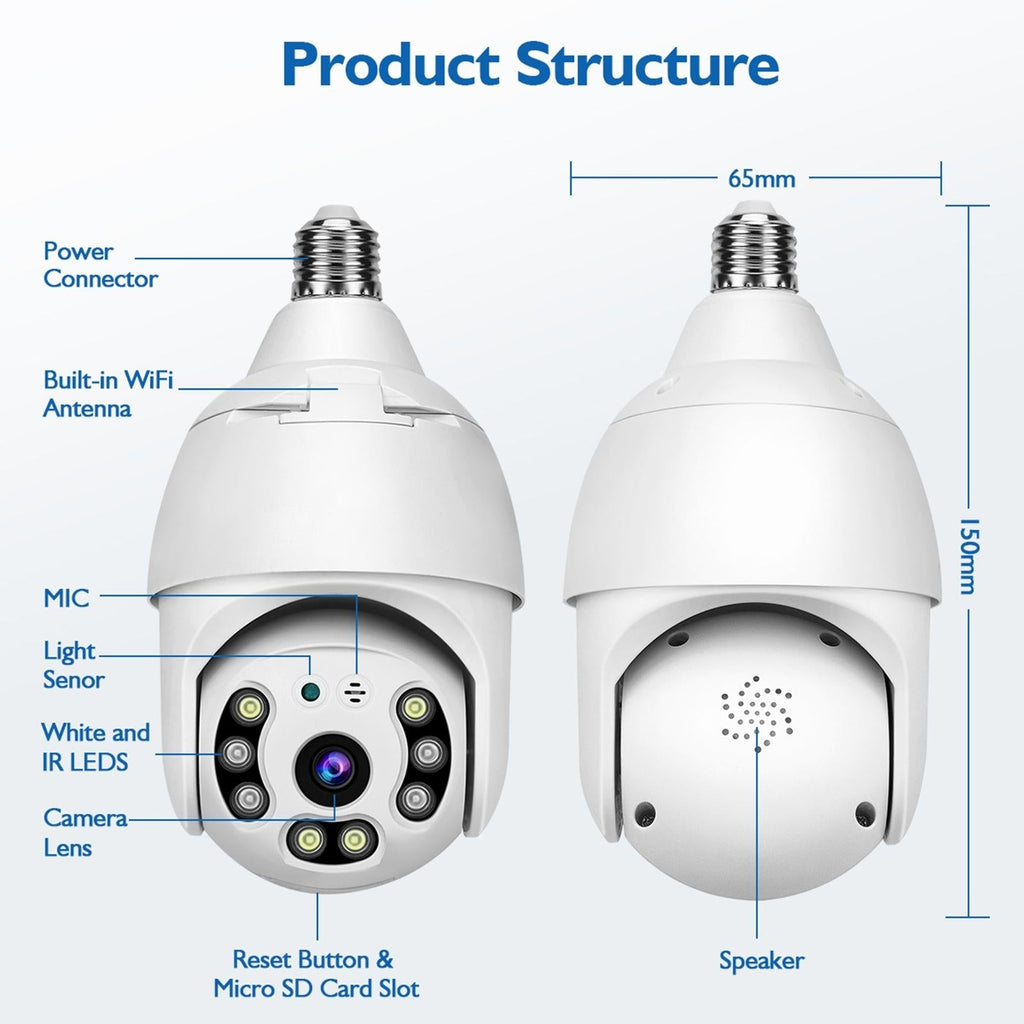 Product Structure

Power Connector

Built-in WiFi Antenna

MIC

Light Senor

White and IR LEDS

Camera Lens

Reset Button & Micro SD Card Slot

65mm

150mm

Speaker