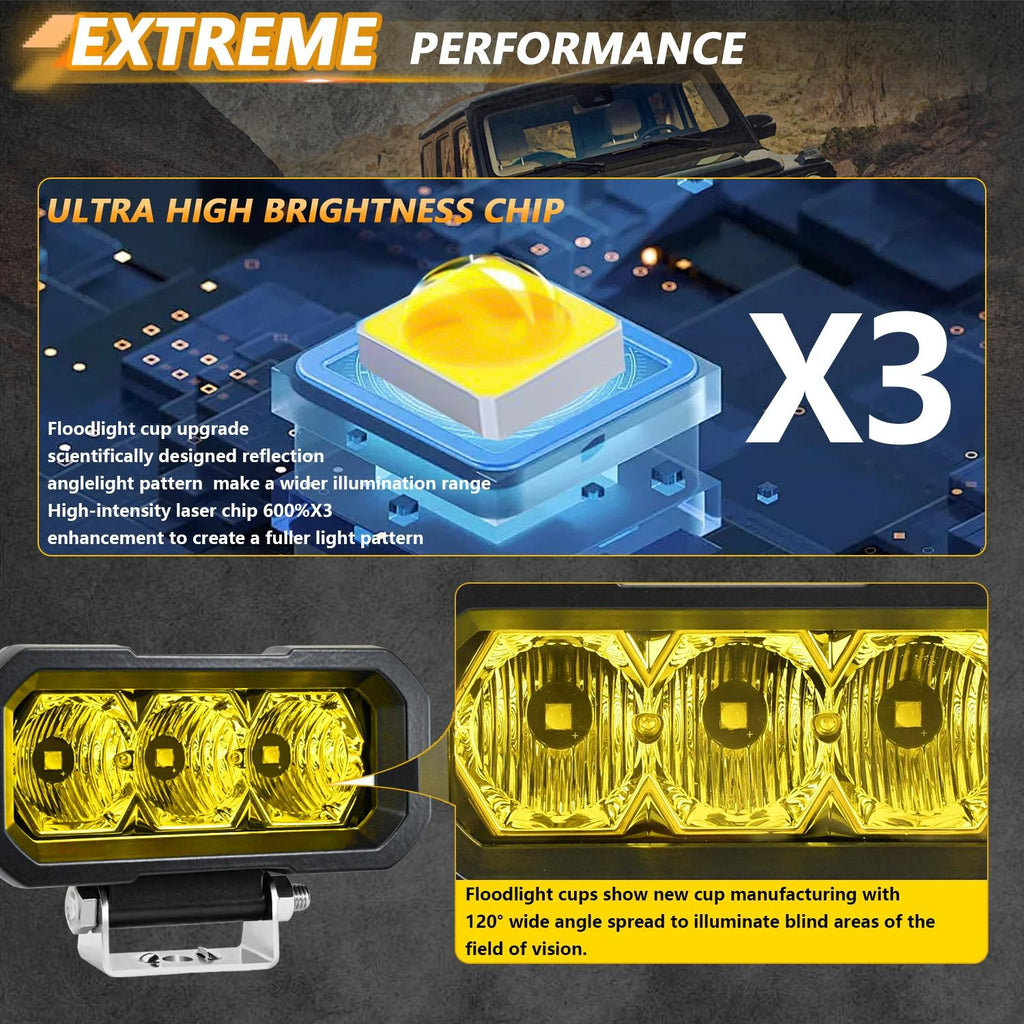 EXTREME PERFORMANCE

ULTRA HIGH BRIGHTNESS CHIP

X3

Floodlight cup upgrade
scientifically designed reflection
anglelight pattern  make a wider illumination range
High-intensity laser chip 600%X3
enhancement to create a fuller light pattern

Floodlight cups show new cup manufacturing with 120° wide angle spread to illuminate blind areas of the field of vision.