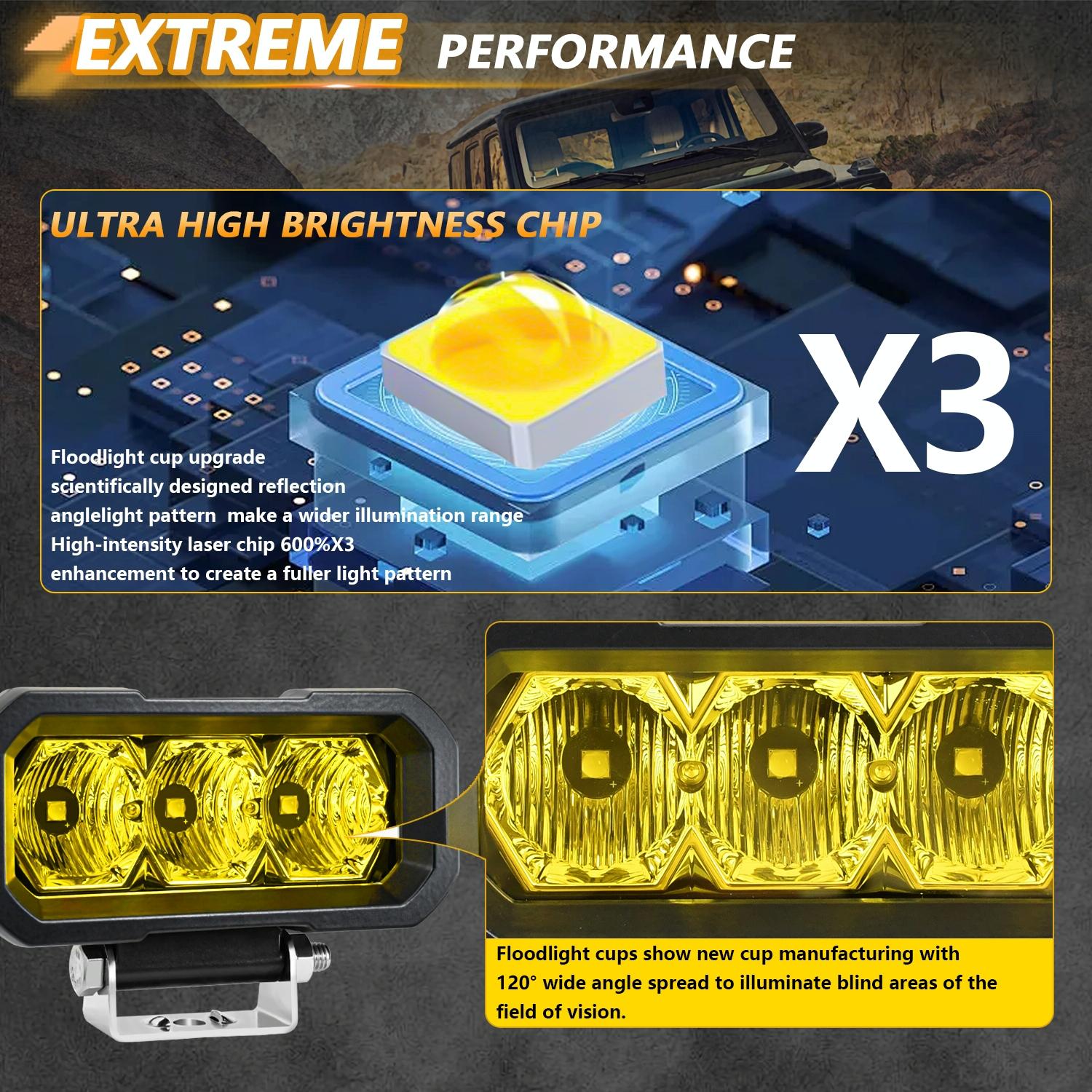 EXTREME PERFORMANCE

ULTRA HIGH BRIGHTNESS CHIP

X3

Floodlight cup upgrade scientifically designed reflection anglelight pattern  make a wider illumination range High-intensity laser chip 600%X3 enhancement to create a fuller light pattern

Floodlight cups show new cup manufacturing with 120° wide angle spread to illuminate blind areas of the field of vision.