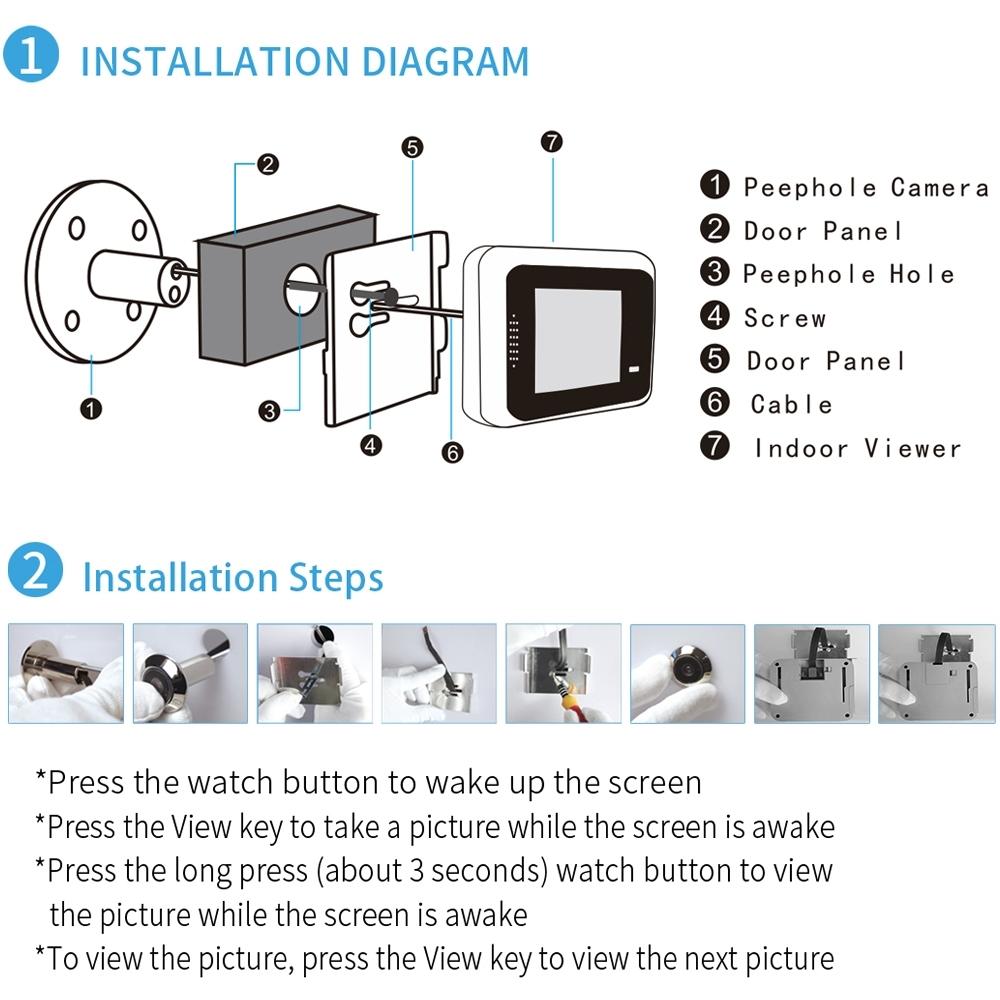 1 INSTALLATION DIAGRAM

2
5
7
1
3
4
6

1 Peephole Camera
2 Door Panel
3 Peephole Hole
4 Screw
5 Door Panel
6 Cable
7 Indoor Viewer

2 Installation Steps

*Press the watch button to wake up the screen
*Press the View key to take a picture while the screen is awake
*Press the long press (about 3 seconds) watch button to view the picture while the screen is awake
*To view the picture, press the View key to view the next picture