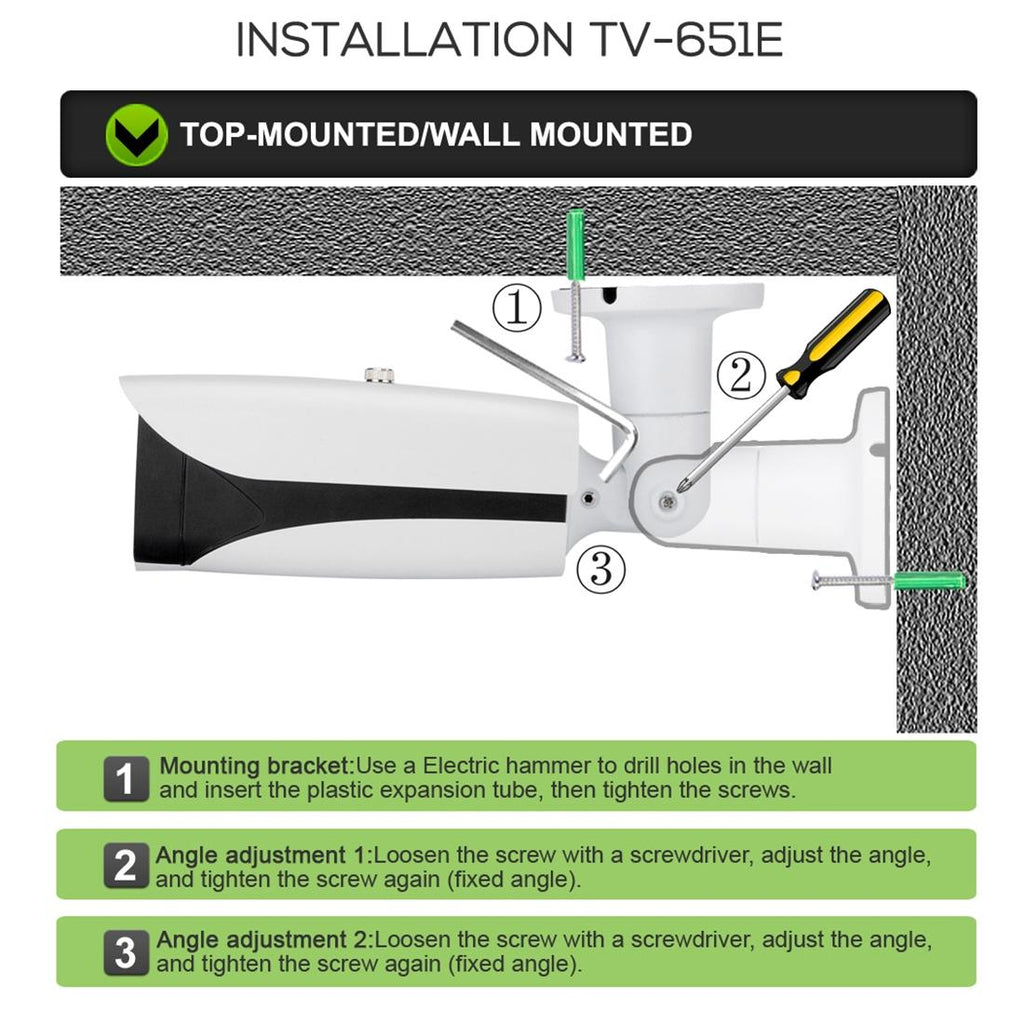 INSTALLATION TV-651E

TOP-MOUNTED/WALL MOUNTED

①

②

③

1 Mounting bracket:Use a Electric hammer to drill holes in the wall and insert the plastic expansion tube, then tighten the screws.

2 Angle adjustment 1:Loosen the screw with a screwdriver, adjust the angle, and tighten the screw again (fixed angle).

3 Angle adjustment 2:Loosen the screw with a screwdriver, adjust the angle, and tighten the screw again (fixed angle).