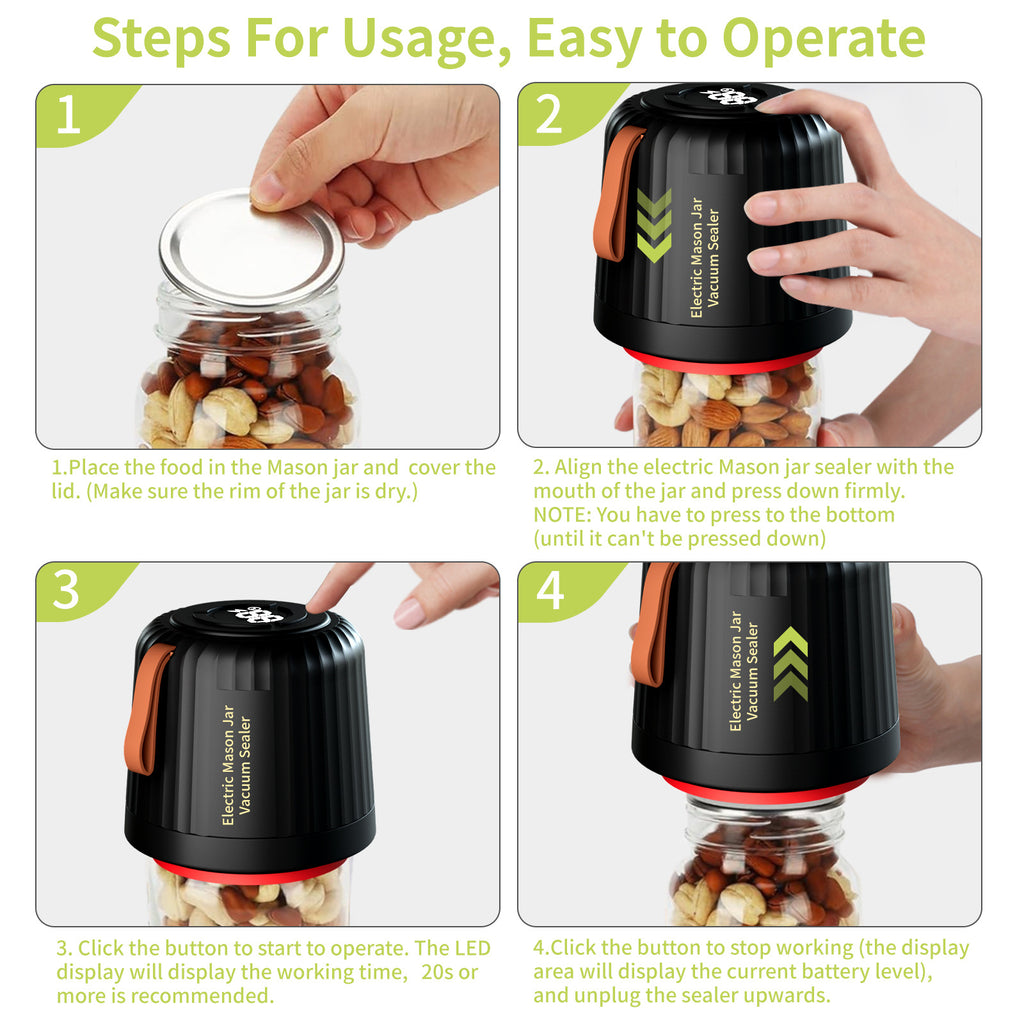 Steps For Usage, Easy to Operate

1

1.Place the food in the Mason jar and cover the lid. (Make sure the rim of the jar is dry.)

2

Electric Mason Jar Vacuum Sealer

2. Align the electric Mason jar sealer with the mouth of the jar and press down firmly. NOTE: You have to press to the bottom (until it can't be pressed down)

3

Electric Mason Jar Vacuum Sealer

3. Click the button to start to operate. The LED display will display the working time, 20s or more is recommended.

4

Electric Mason Jar Vacuum Sealer

4.Click the button to stop working (the display area will display the current battery level), and unplug the sealer upwards.