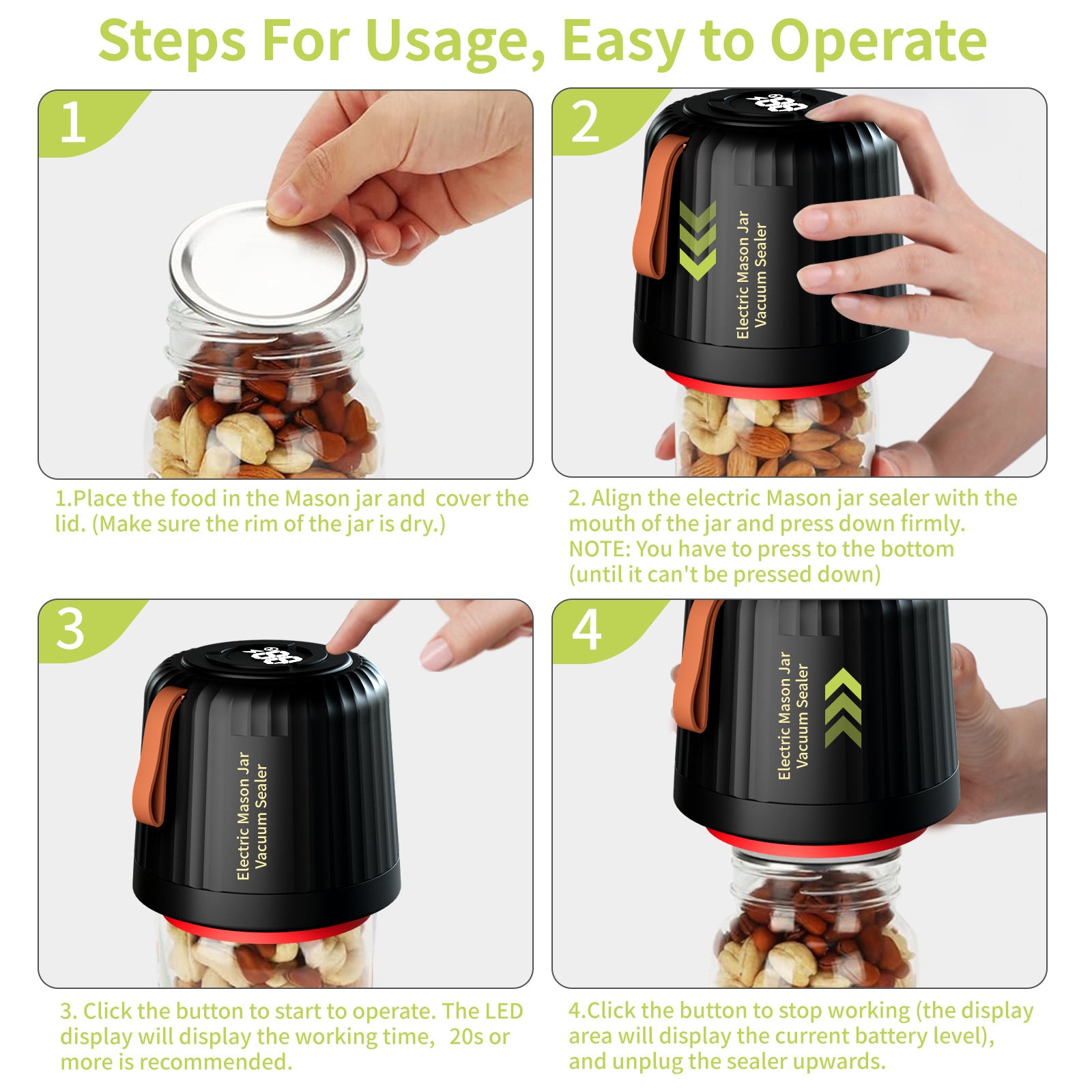 Steps For Usage, Easy to Operate

1

1.Place the food in the Mason jar and cover the lid. (Make sure the rim of the jar is dry.)

2

Electric Mason Jar Vacuum Sealer

2. Align the electric Mason jar sealer with the mouth of the jar and press down firmly. NOTE: You have to press to the bottom (until it can't be pressed down)

3

Electric Mason Jar Vacuum Sealer

3. Click the button to start to operate. The LED display will display the working time, 20s or more is recommended.

4

Electric Mason Jar Vacuum Sealer

4.Click the button to stop working (the display area will display the current battery level), and unplug the sealer upwards.